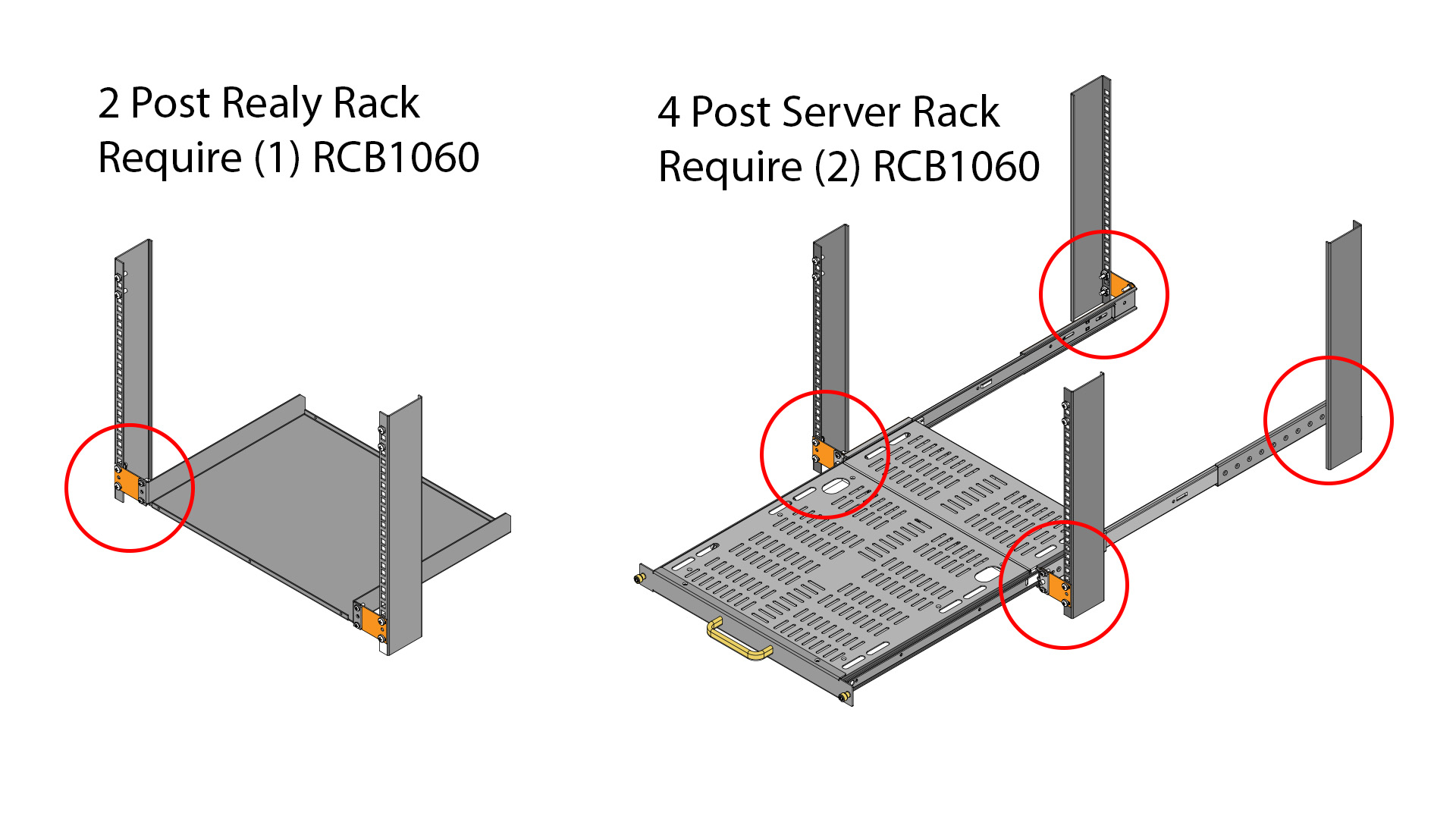 2 Post Realy Rack
Require (1) RCB1060

4 Post Server Rack
Require (2) RCB1060